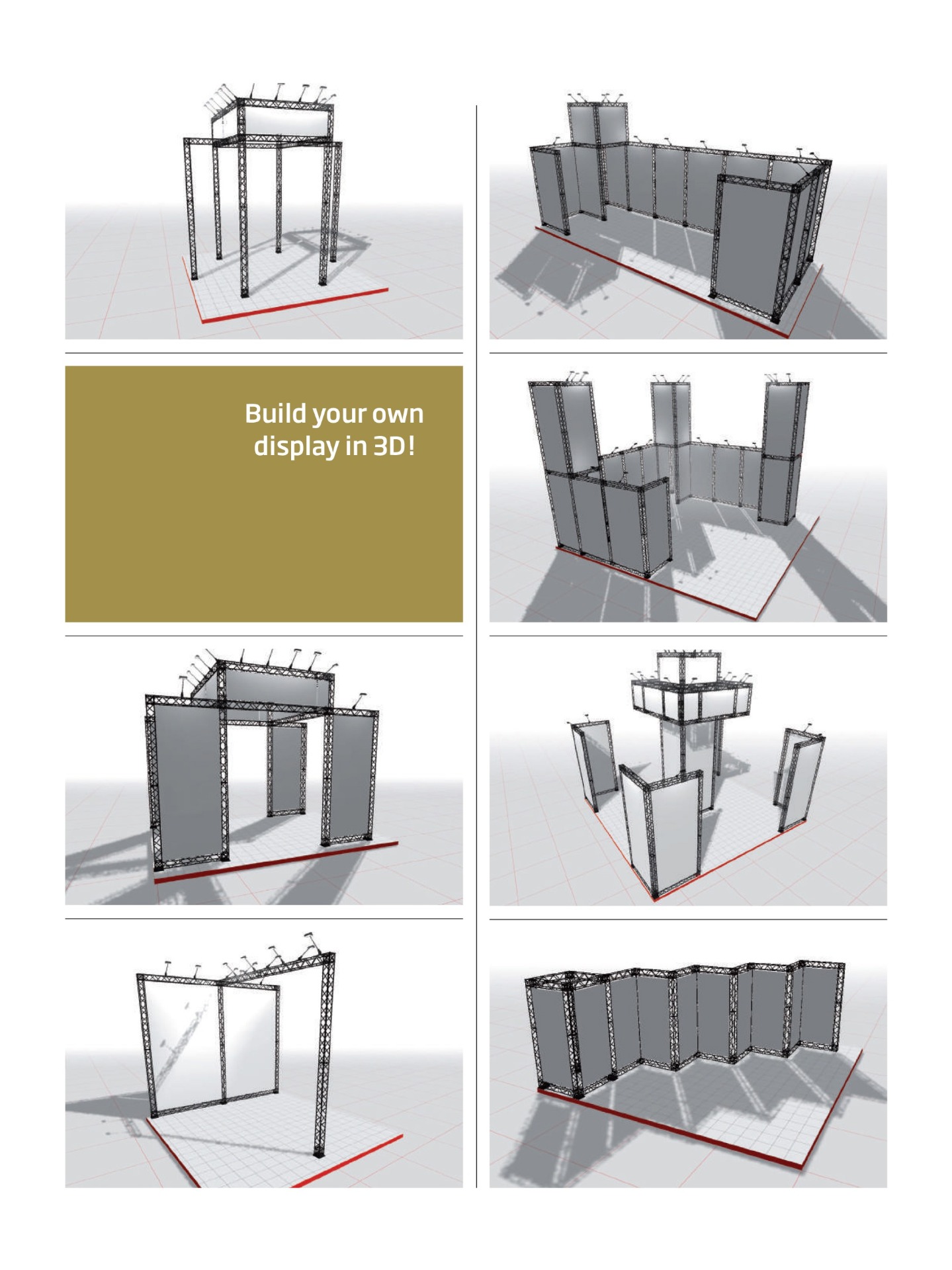 Build your own display in 3D!